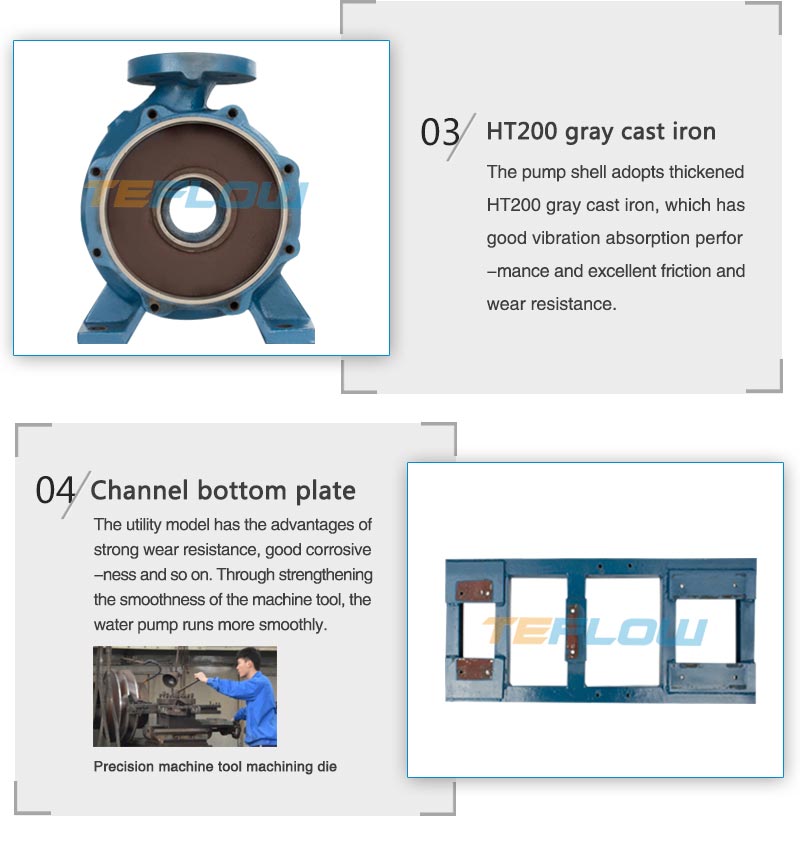 TEFLOW

03 HT200 gray cast iron

The pump shell adopts thickened HT200 gray cast iron, which has good vibration absorption perfor –mance and excellent friction and wear resistance.

04 Channel bottom plate

The utility model has the advantages of strong wear resistance, good corrosive –ness and so on. Through strengthening the smoothness of the machine tool, the water pump runs more smoothly.

Precision machine tool machining die

TEFLOW